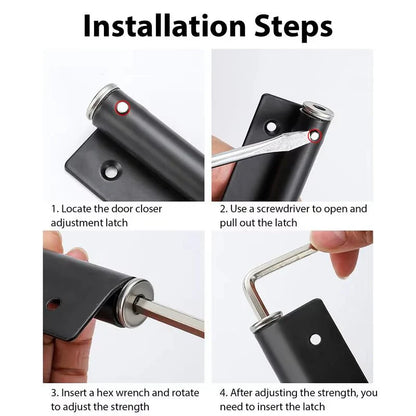 Installation Steps

1. Locate the door closer adjustment latch

2. Use a screwdriver to open and pull out the latch

3. Insert a hex wrench and rotate to adjust the strength

4. After adjusting the strength, you need to insert the latch